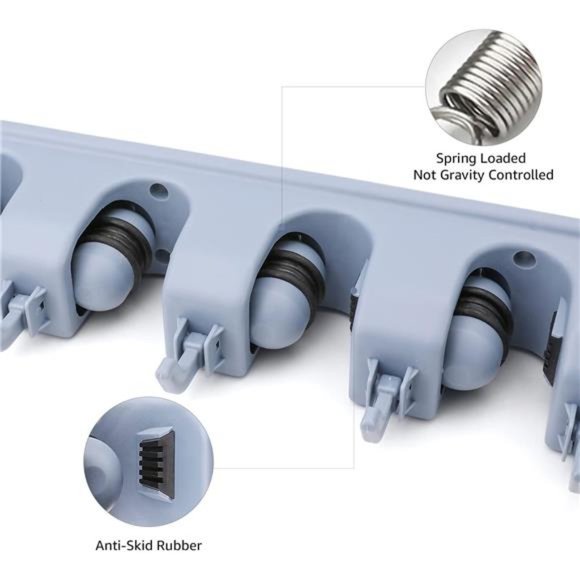 Spring Loaded
Not Gravity Controlled

Anti-Skid Rubber